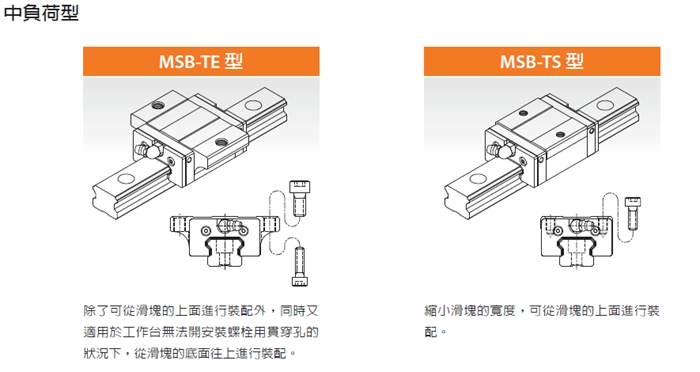 中負荷型

MSB-TE 型

除了可從滑塊的上面進行裝配外，同時又適用於工作台無法開安裝螺栓用貫穿孔的狀況下，從滑塊的底面往上進行裝配。

MSB-TS 型

縮小滑塊的寬度，可從滑塊的上面進行裝配。